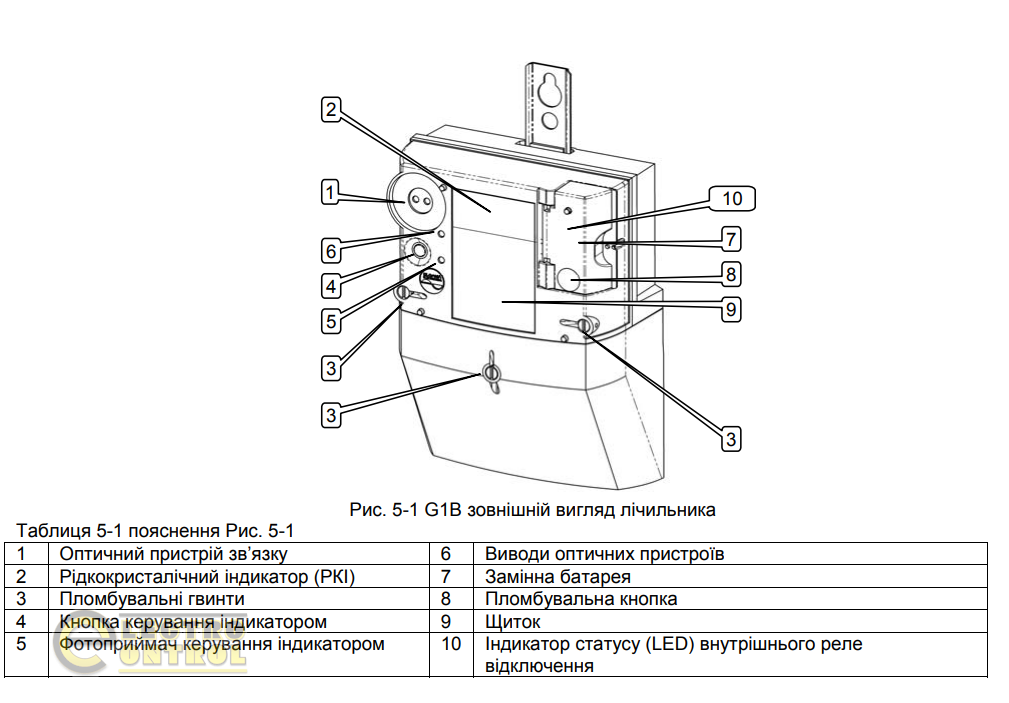 2

1

10

6

7

4

8

5

9

3

3

3

Рис. 5-1 G1B зовнішній вигляд лічильника

Таблиця 5-1 пояснення Рис. 5-1

| 1 | Оптичний пристрій зв'язку | 6 | Виводи оптичних пристроїв |
|---|---|---|---|
| 2 | Рідкокристалічний індикатор (РКІ) | 7 | Замінна батарея |
| 3 | Пломбувальні гвинти | 8 | Пломбувальна кнопка |
| 4 | Кнопка керування індикатором | 9 | Щиток |
| 5 | Фотоприймач керування індикатором | 10 | Індикатор статусу (LED) внутрішнього реле відключення |

CONTROL