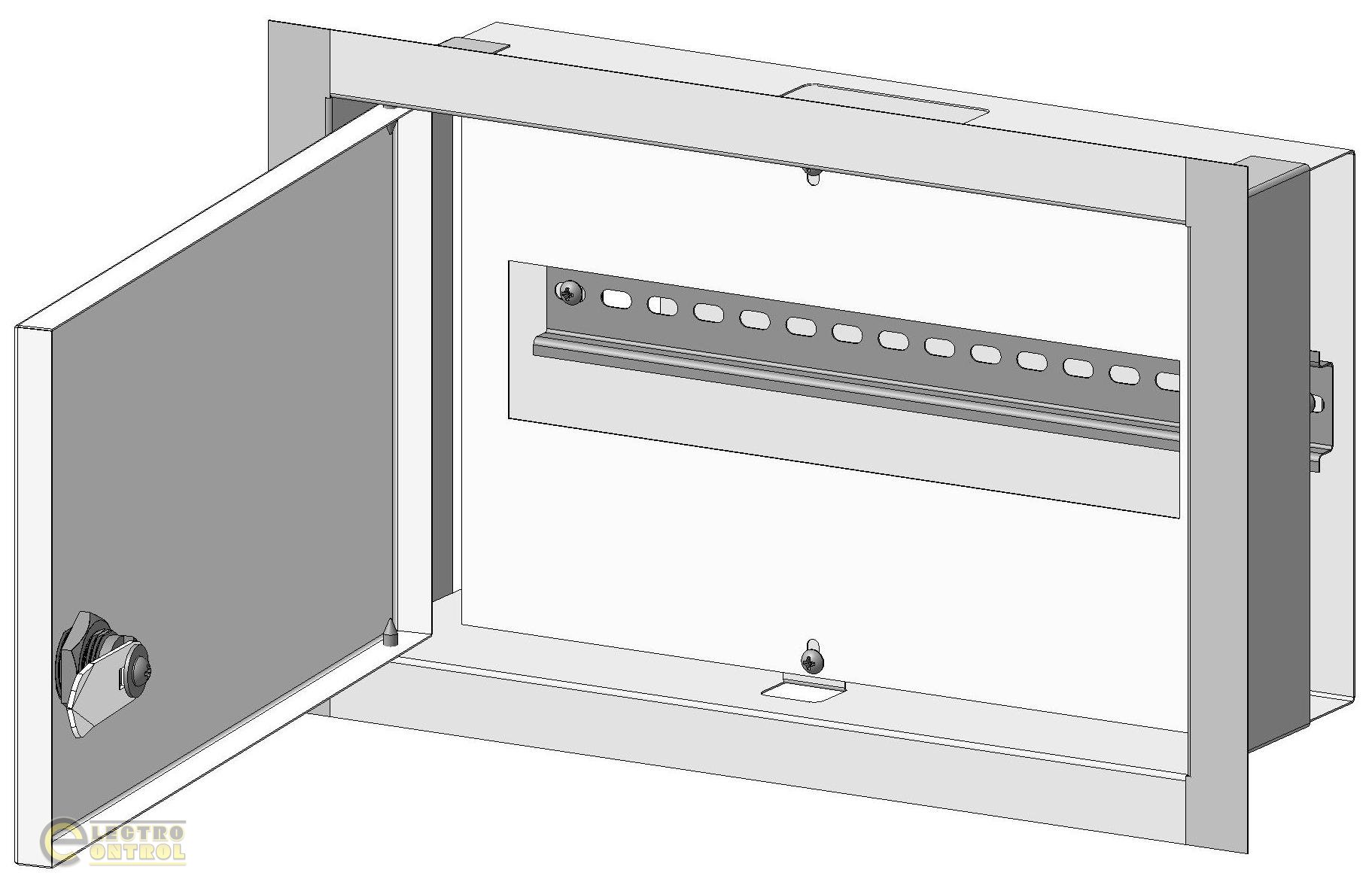 LECTRO
ONTROL